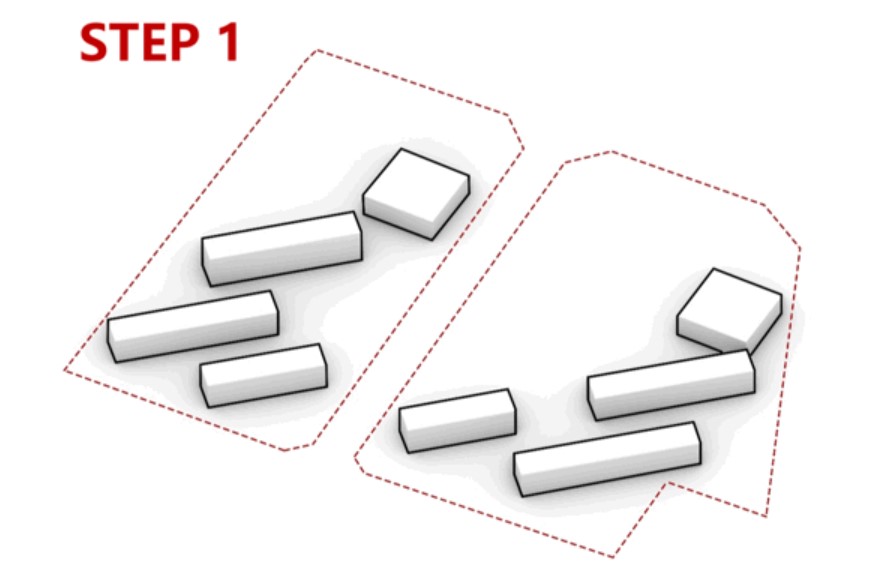 STEP 1